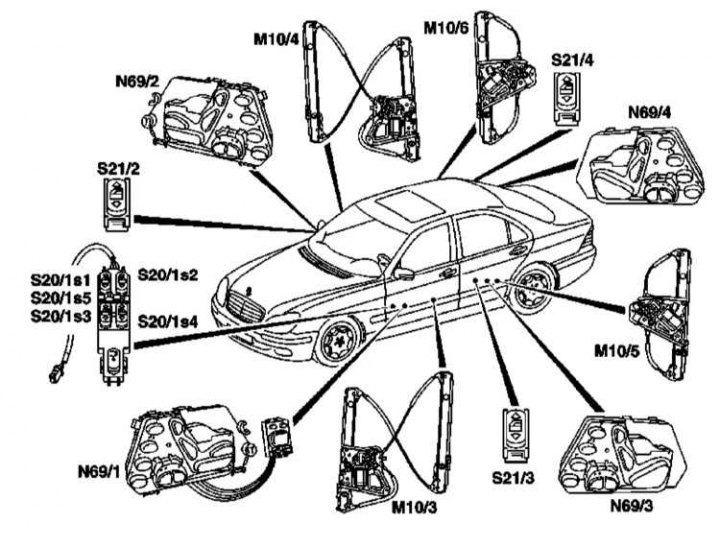 M10/4
M10/6
S21/4
N69/2
N69/4
S21/2
S20/1s1
S20/1s2
S20/1s5
S20/1s3
S20/1s4
M10/5
N69/1
M10/3
S21/3
N69/3