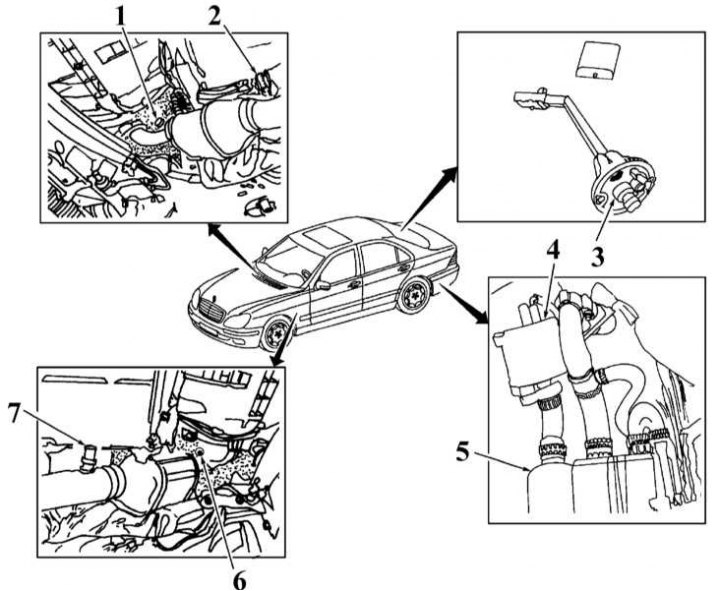 1
2
3
4
5
7
6