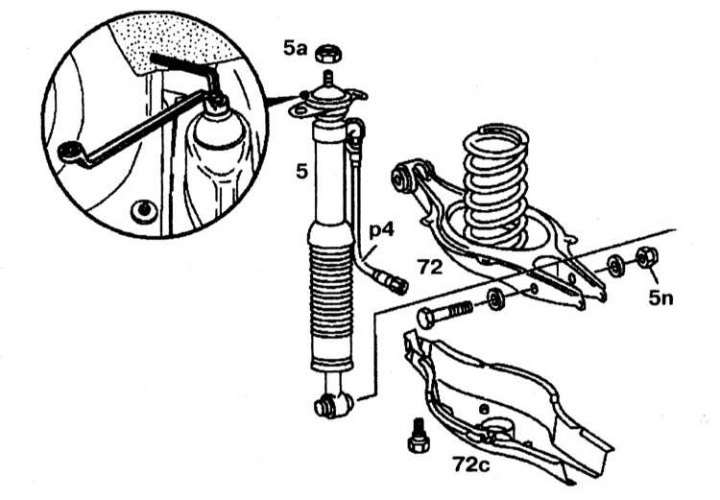 5a
5
p4
72
5n
72c