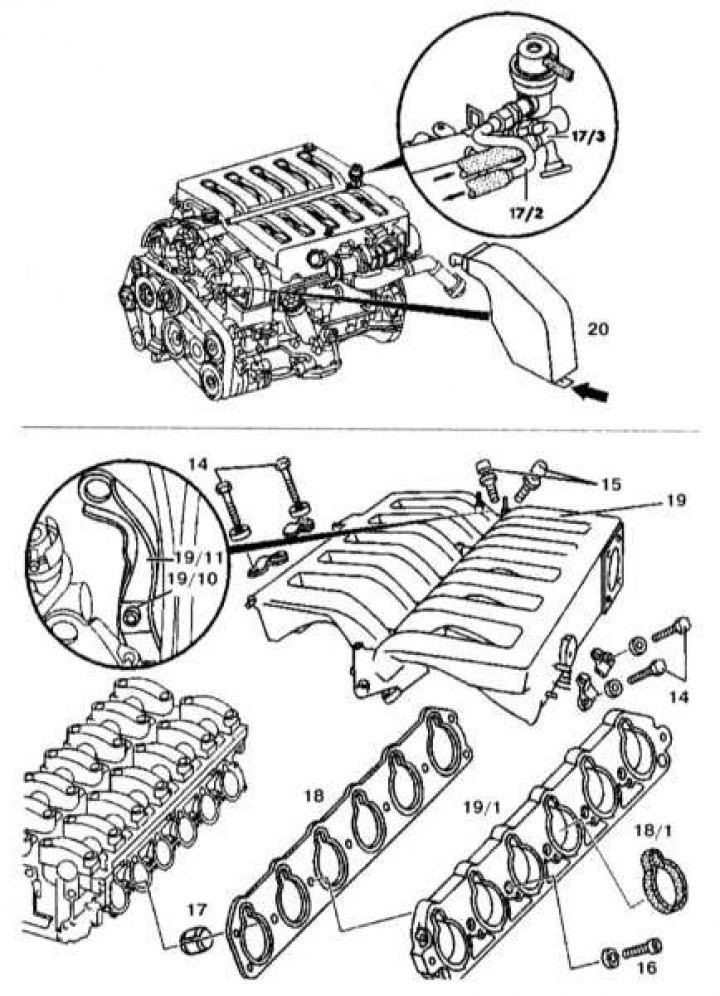 17/3
17/2
20
14
15
19
19/11
19/10
14
18
19/1
18/1
17
16