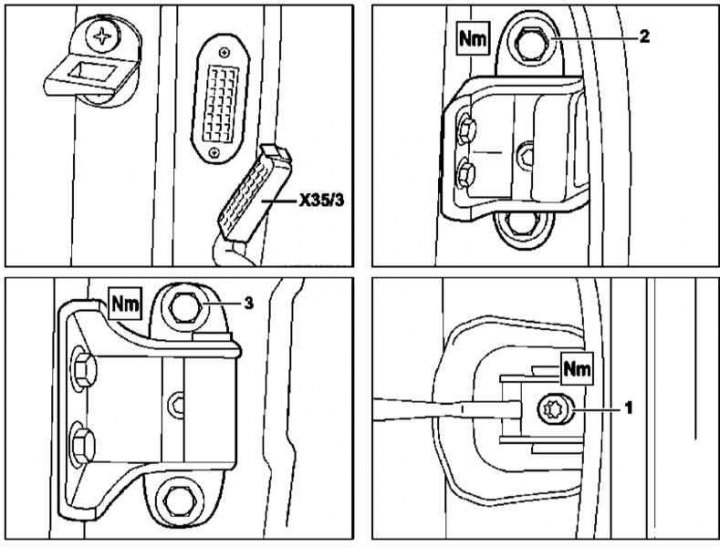 X35/3

Nm
2

Nm
3

Nm
1