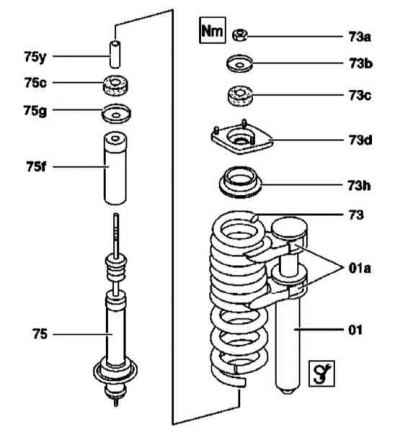 75y
75c
75g
75f
75
Nm
73a
73b
73c
73d
73h
73
01a
01