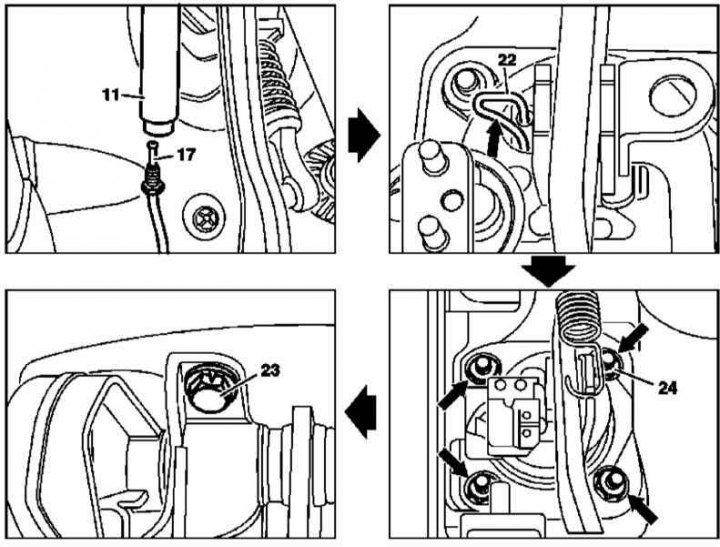 11
17
22
24
23