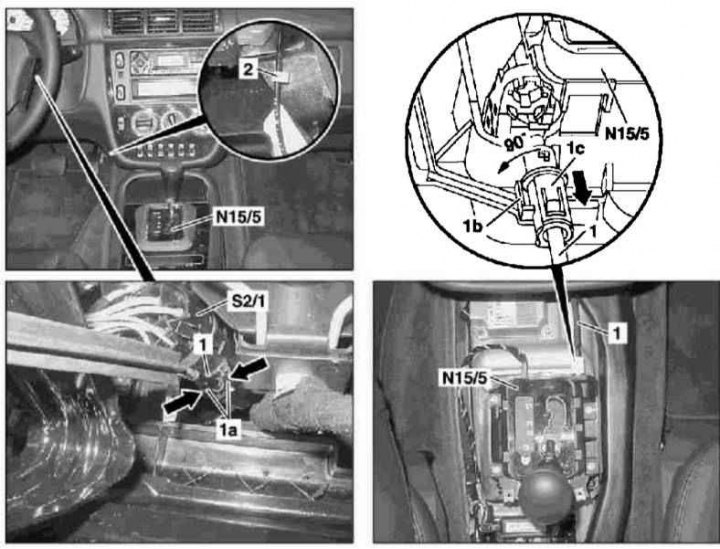 2
N15/5
S2/1
1
1a
N15/5
90°
1c
1b
1
1
N15/5