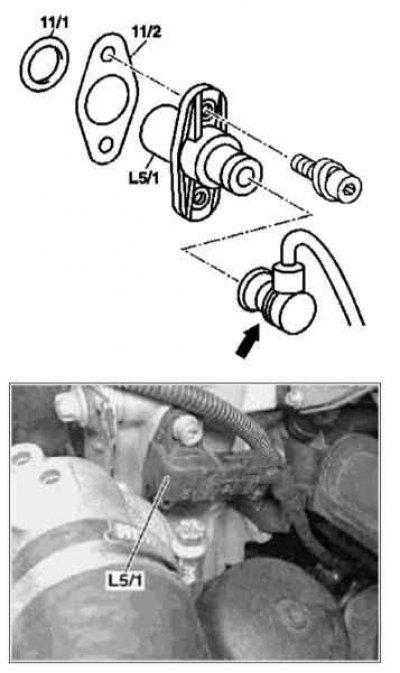 11/1
11/2
L5/1
L5/1