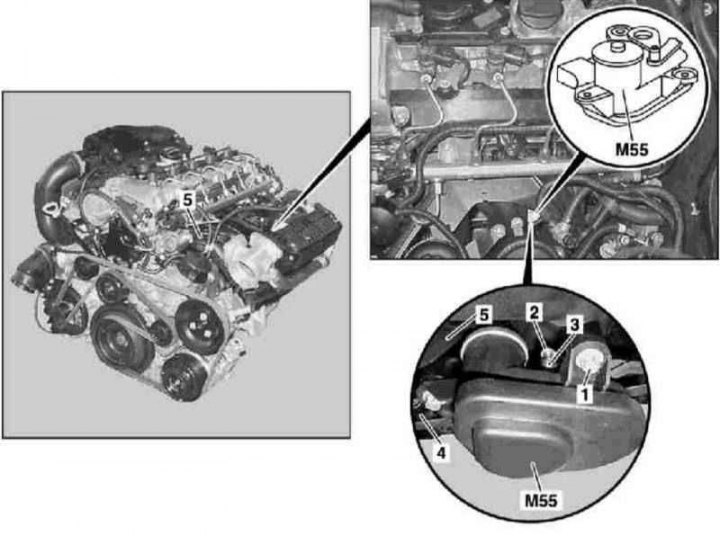 5

M55

5
2
3
1
4
M55