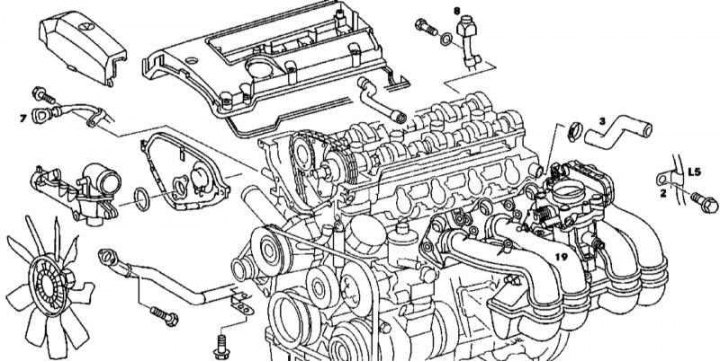 8
7
3
L5
2
19