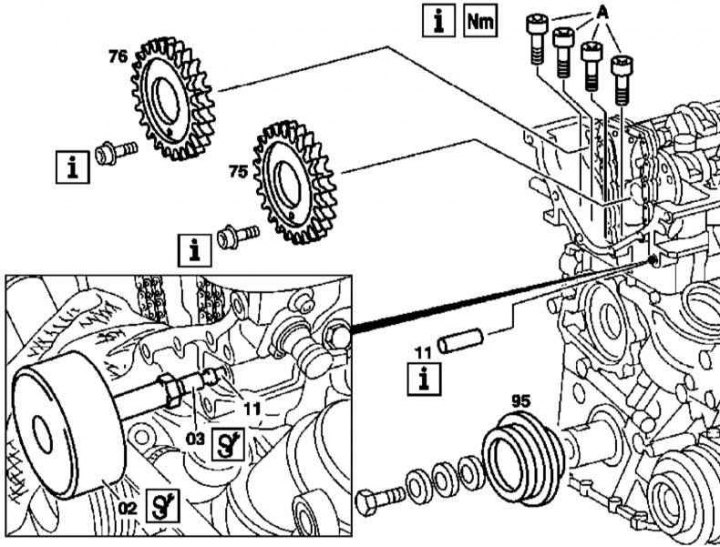 i Nm

A

76

i

75

i

11

i

95

11

03

02