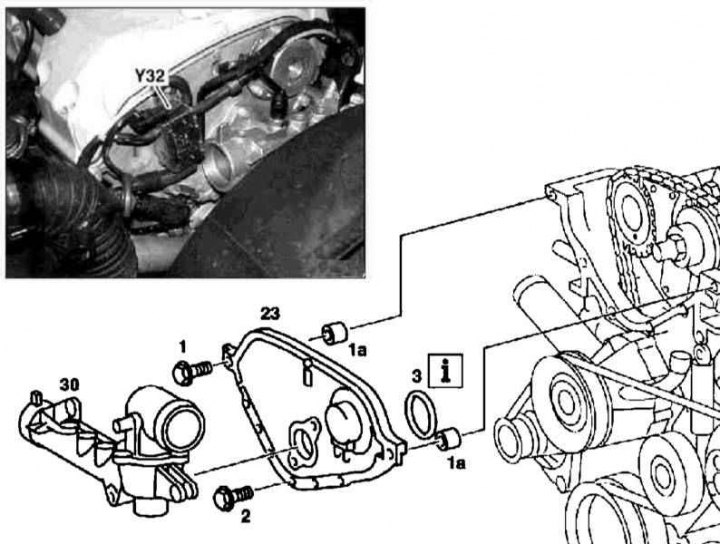 Y32

23

1

1a

3

i

30

1a

2