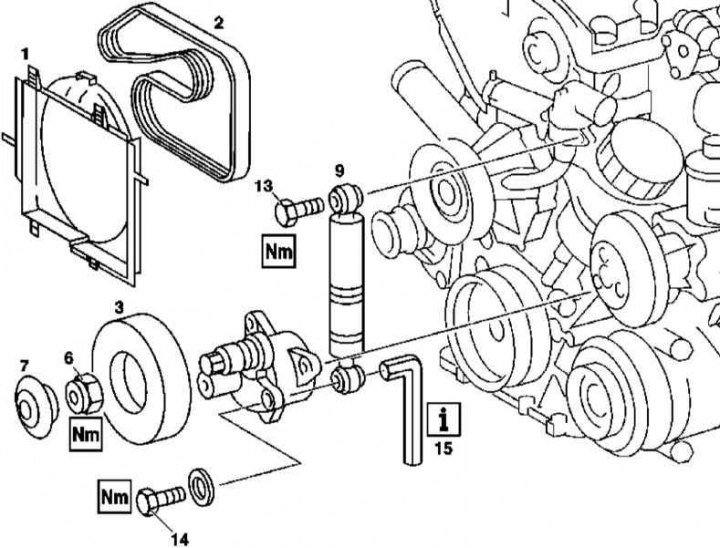 1
2
13
9
Nm
3
7
6
Nm
i
15
Nm
14