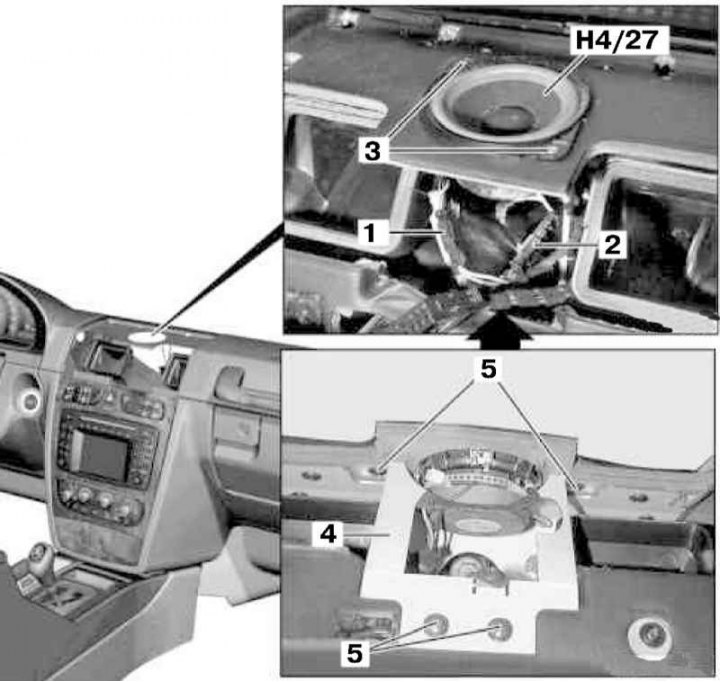 H4/27
3
1
2
5
4
5