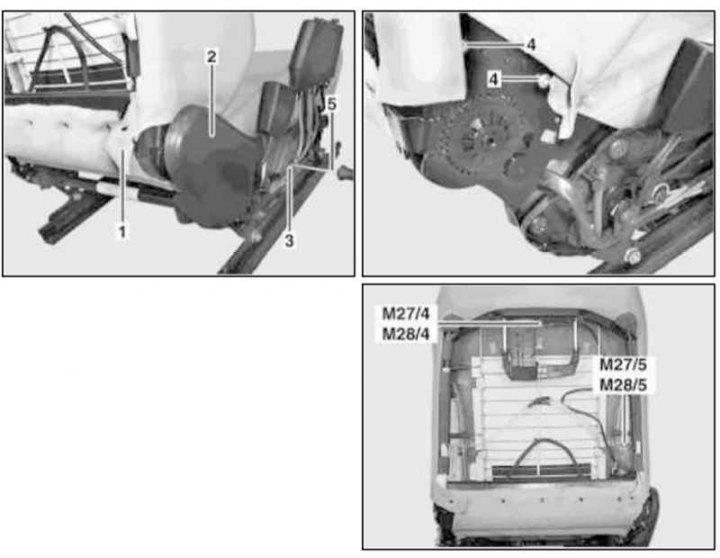 2
5
1
3
4
4
M27/4
M28/4
M27/5
M28/5