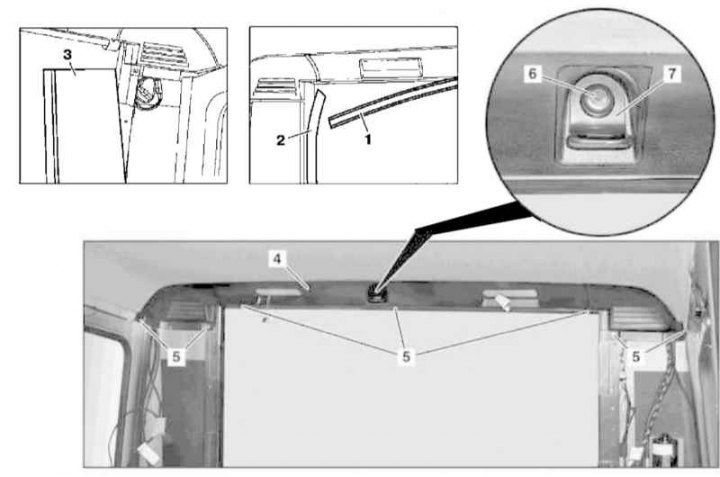 3

2
1

6
7

4

5
5
5