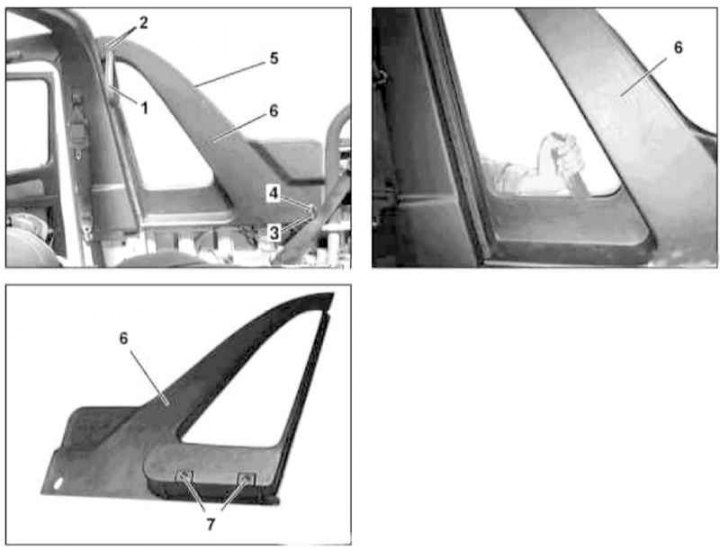 2
5
1
6
4
3

6

6
7