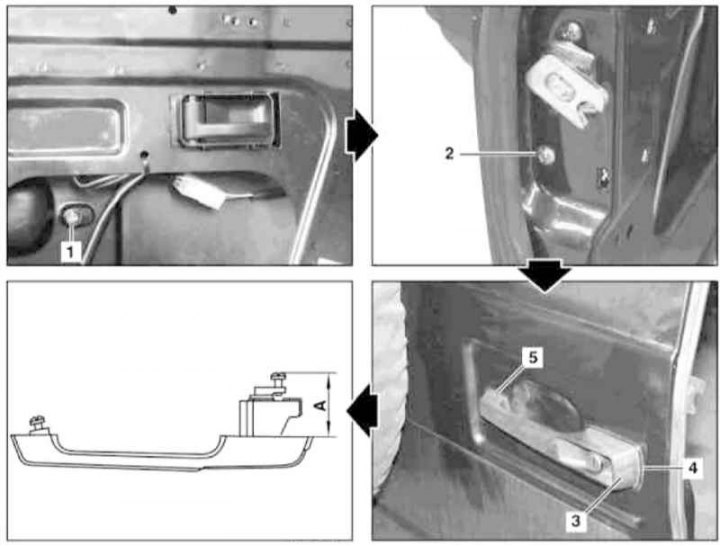 1

2

5

4

3

A