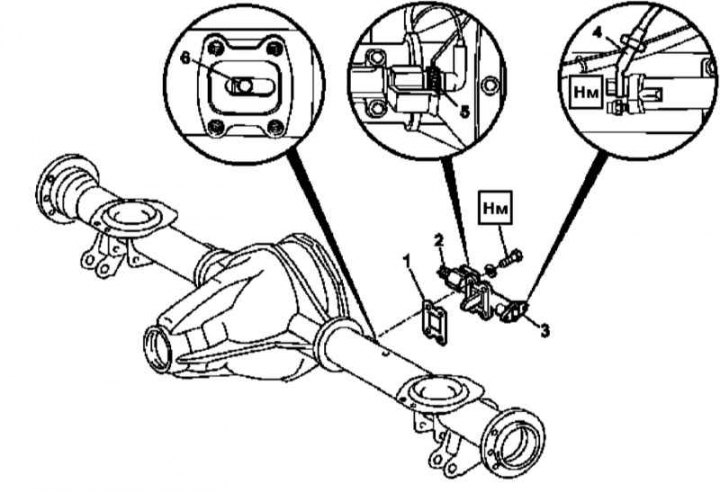 6
5
4
Нм
Нм
2
1
3