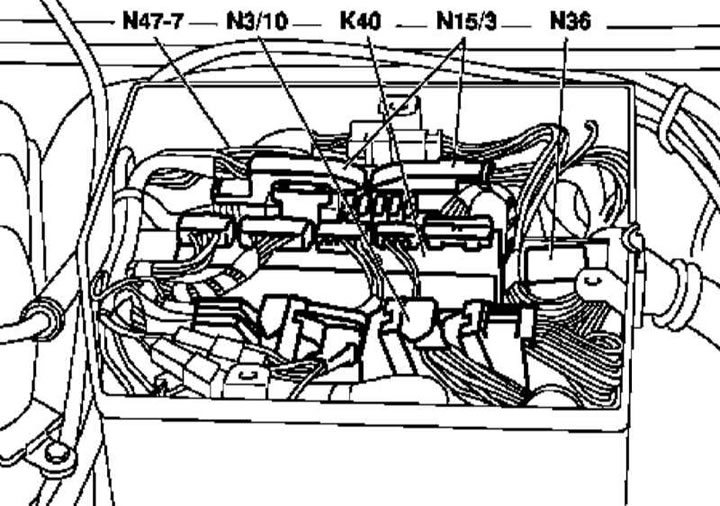 N47-7 N3/10 K40 N15/3 N36