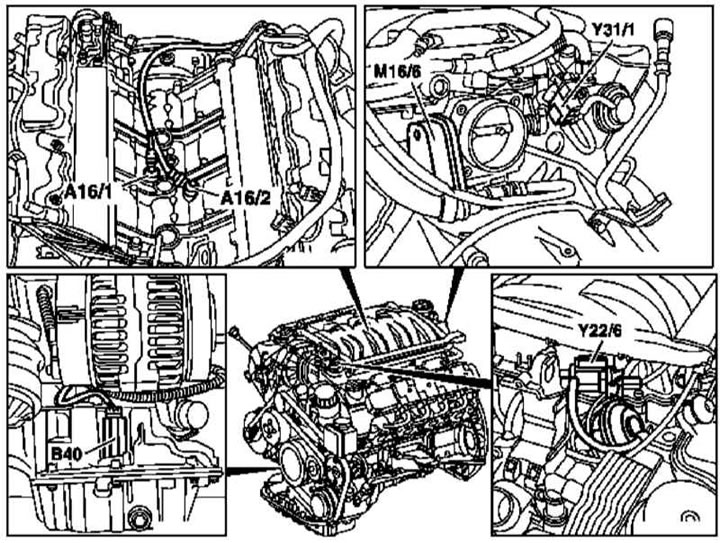 A16/1
A16/2
M16/6
Y31/1
B40
Y22/6