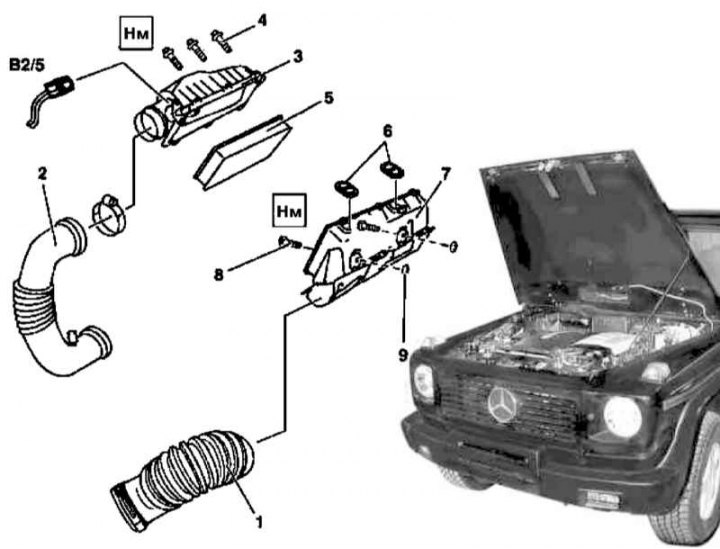 Нм
4
B2/5
3
5
2
6
7
Нм
8
9
1