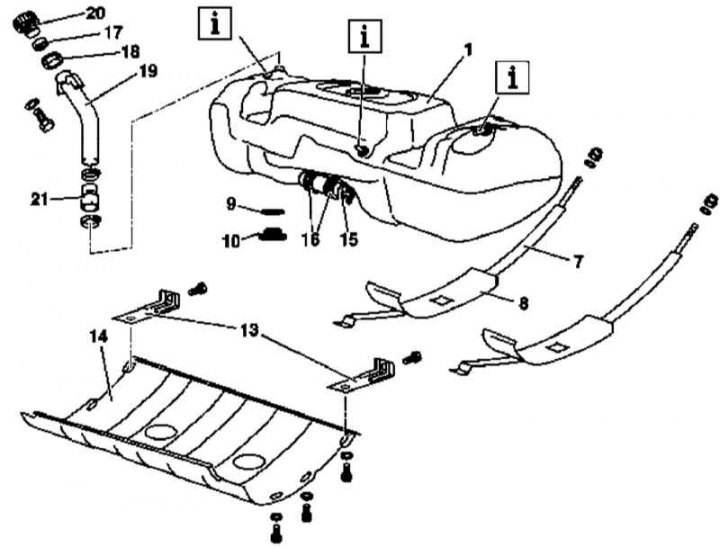 20
17
18
19
i
i
1
i
21
9
10
16
15
7
8
13
14