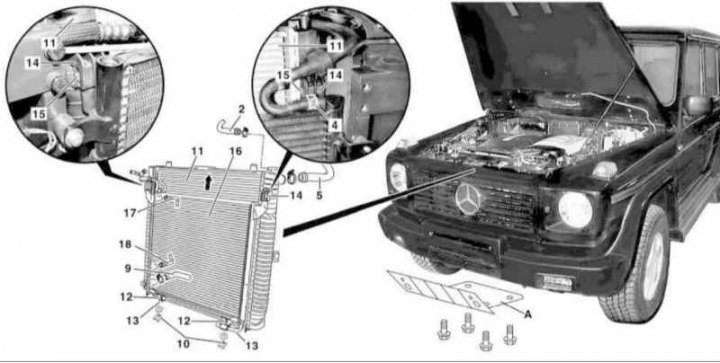 11
14
15
11
15
14
4
2
11
16
14
5
17
18
9
12
13
12
10
13
A