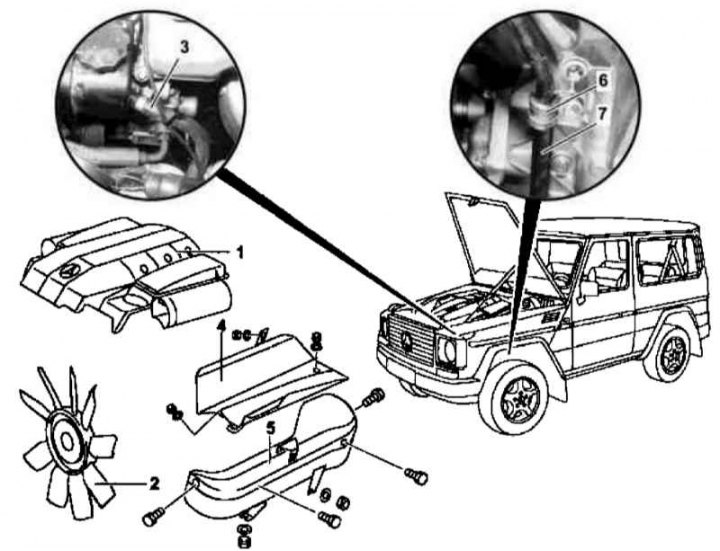 3
6
7
1
4
5
2