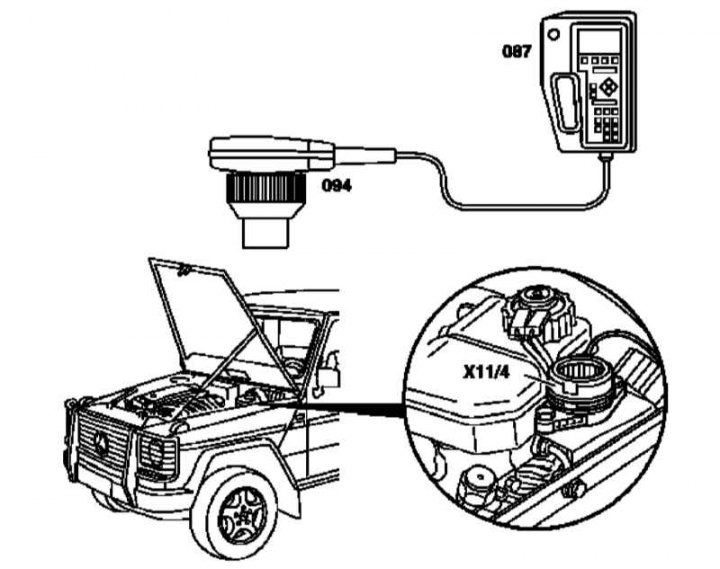 087

094

X11/4