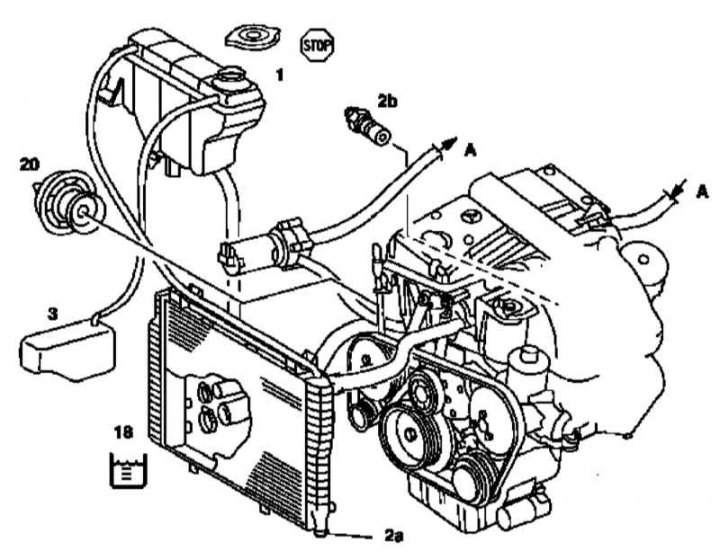 STOP
1
2b
A
A
20
3
18
2a