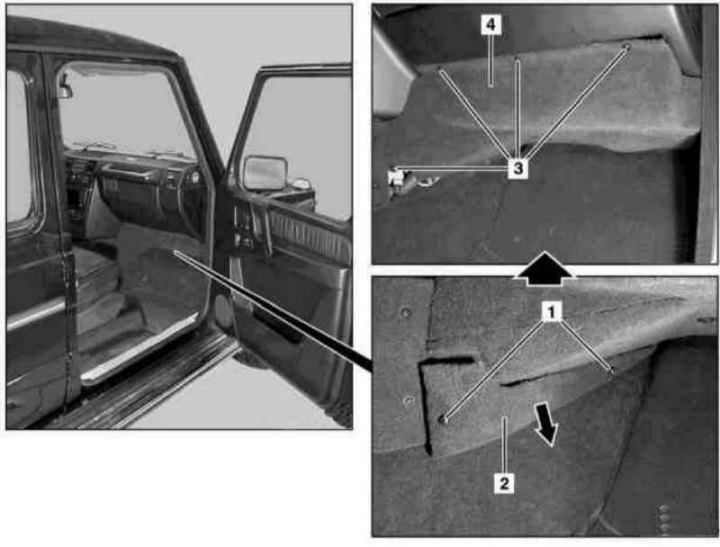 4
3
1
2