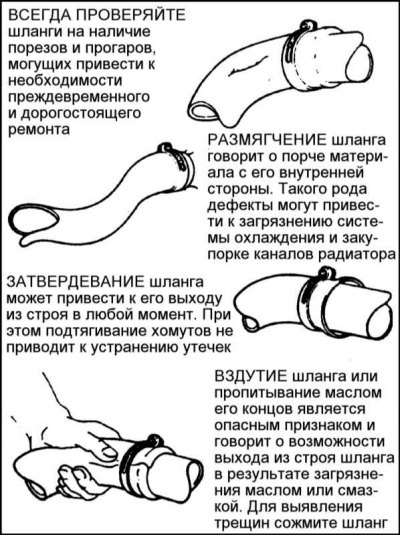 ВСЕГДА ПРОВЕРЯЙТЕ шланги на наличие порезов и прогаров, могущих привести к необходимости преждевременного и дорогостоящего ремонта

РАЗМЯГЧЕНИЕ шланга говорит о порче материала с его внутренней стороны. Такого рода дефекты могут привести к загрязнению системы охлаждения и закупорке каналов радиатора

ЗАТВЕРДЕВАНИЕ шланга может привести к его выходу из строя в любой момент. При этом подтягивание хомутов не приводит к устранению утечек

ВЗДУТИЕ шланга или пропитывание маслом его концов является опасным признаком и говорит о возможности выхода из строя шланга в результате загрязнения маслом или смазкой. Для выявления трещин сожмите шланг