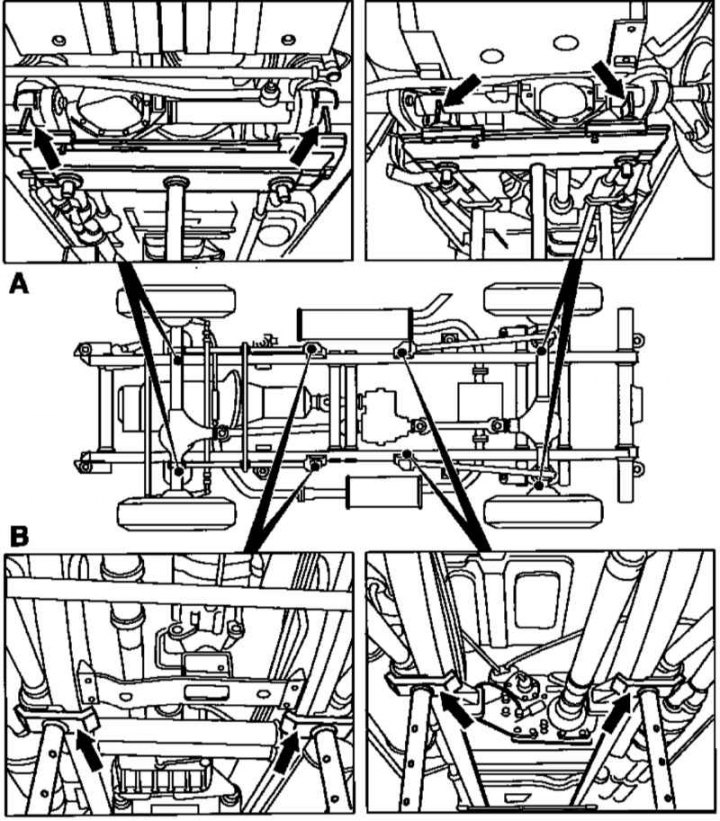 A

B