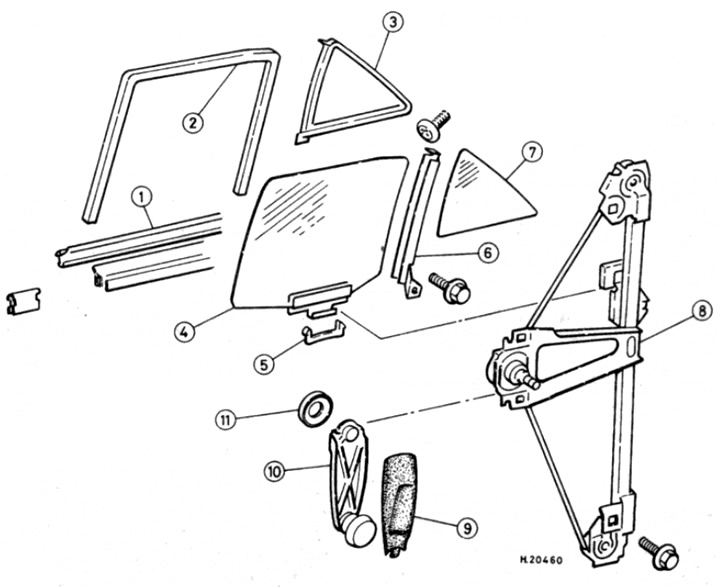 3
2
7
1
6
4
8
5
11
10
9
M.20460