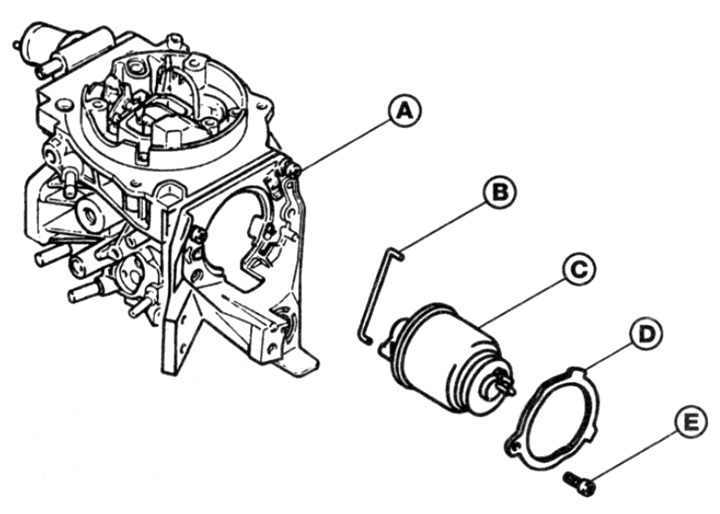 A
B
C
D
E