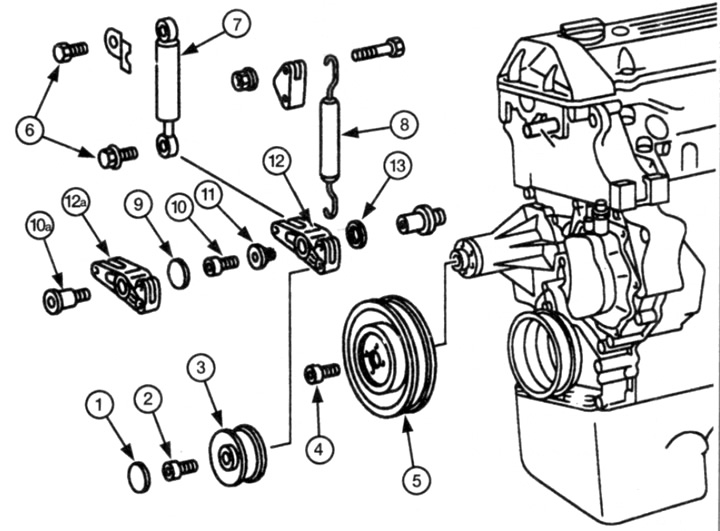 7
6
8
12
13
12a
9
10
11
10a
3
1
2
4
5