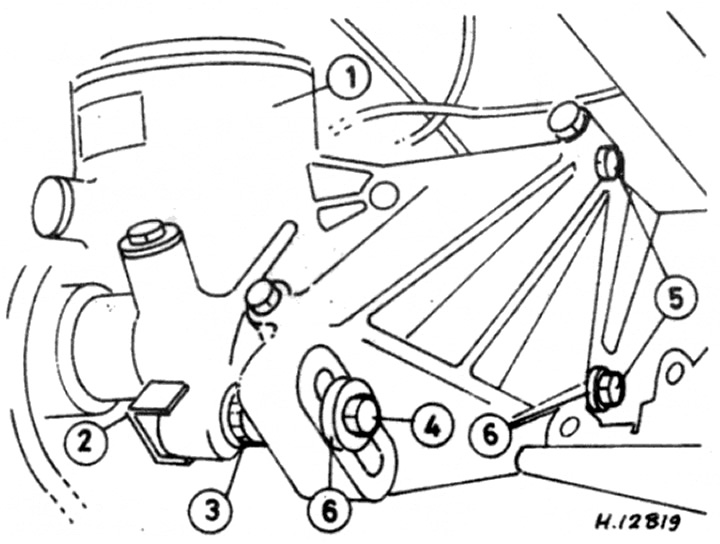 1
5
2
4
6
3
6
H.12819