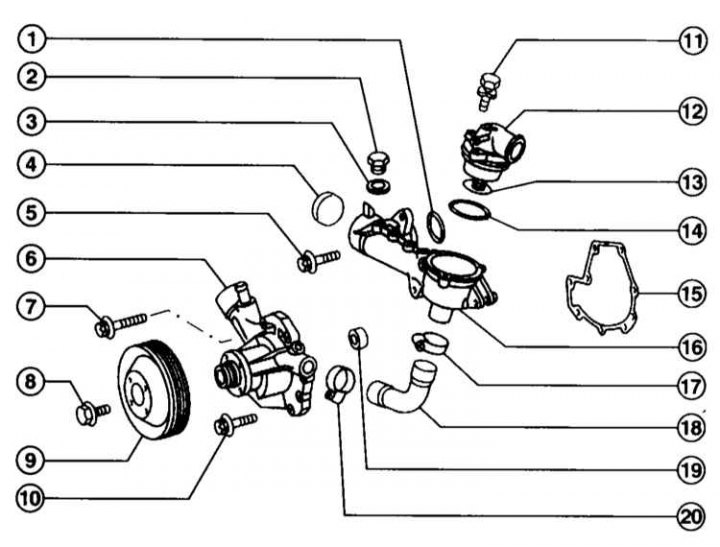 1
2
3
4
5
6
7
8
9
10
11
12
13
14
15
16
17
18
19
20