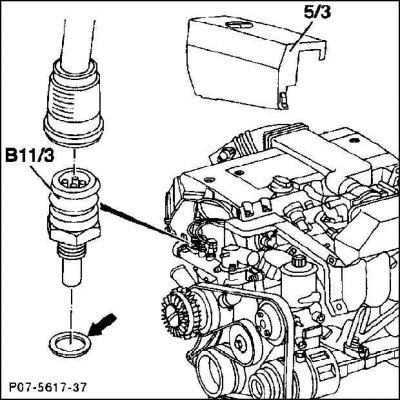 5/3

B11/3

P07-5617-37