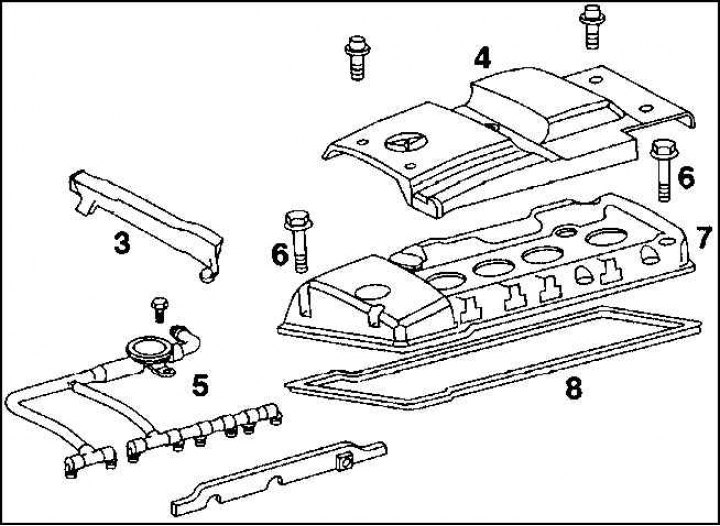 4
6
3
6
7
5
8