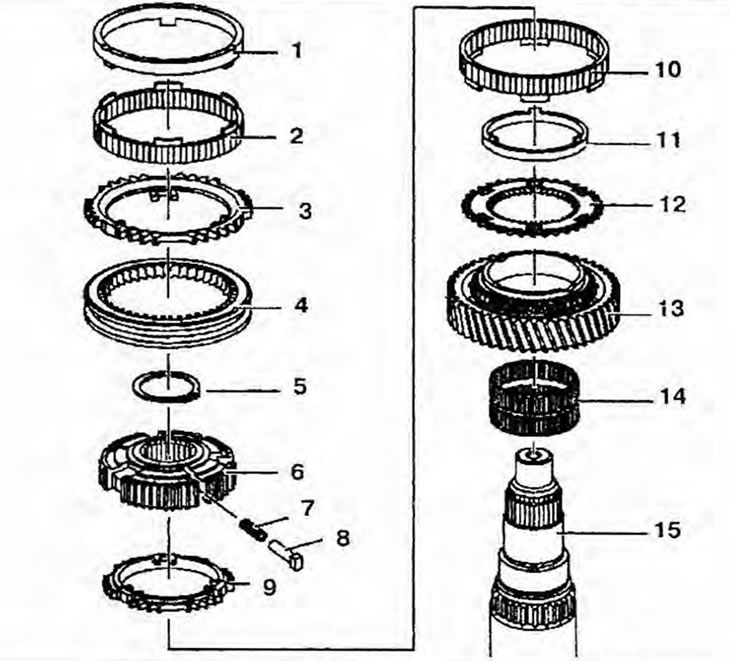 1
2
3
4
5
6
7
8
9
10
11
12
13
14
15