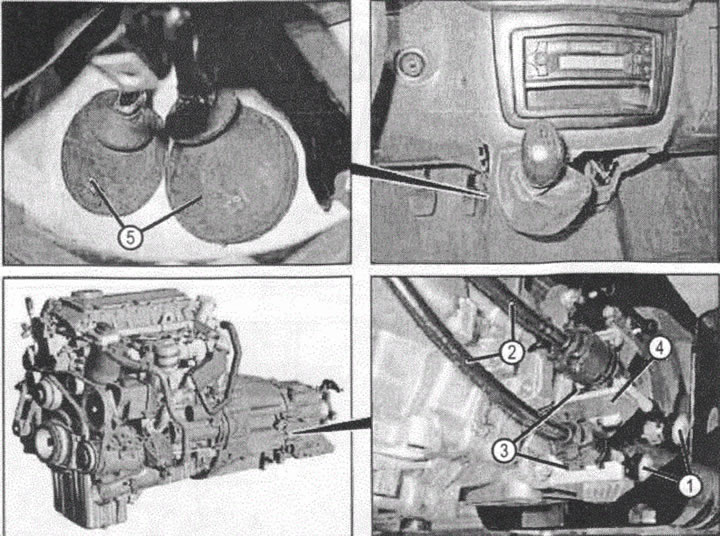 5

2

4

3

1