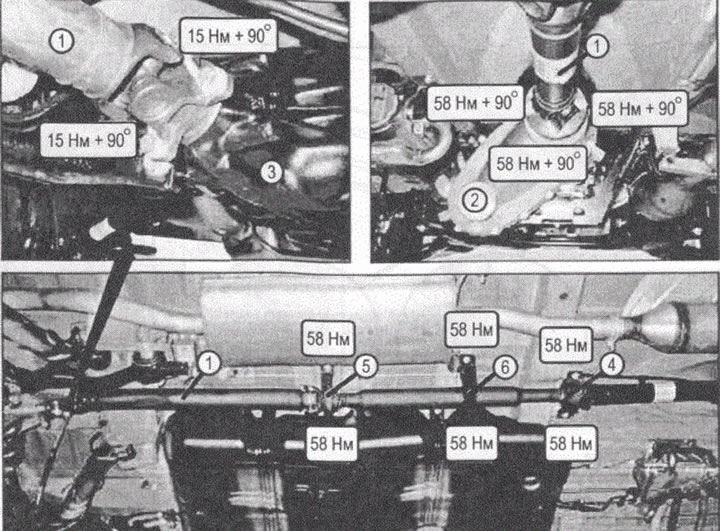 1
15 Нм + 90°
15 Нм + 90°
3

1
58 Нм + 90°
58 Нм + 90°
58 Нм + 90°
2

58 Нм
58 Нм
58 Нм
1
5
6
4
58 Нм
58 Нм
58 Нм