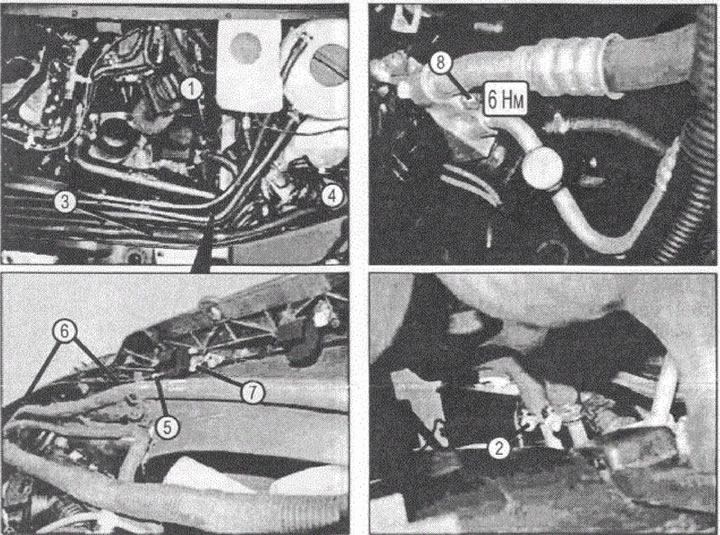 1
3
4
8
6 Нм
6
7
5
2