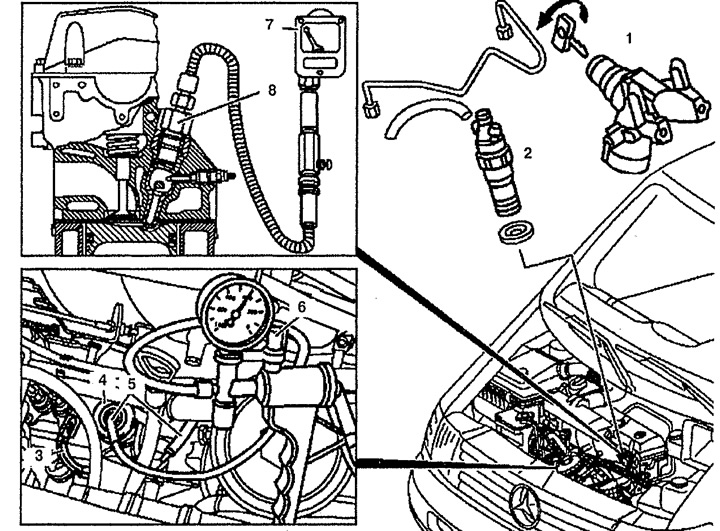 7
8
1
2
6
4
5
3