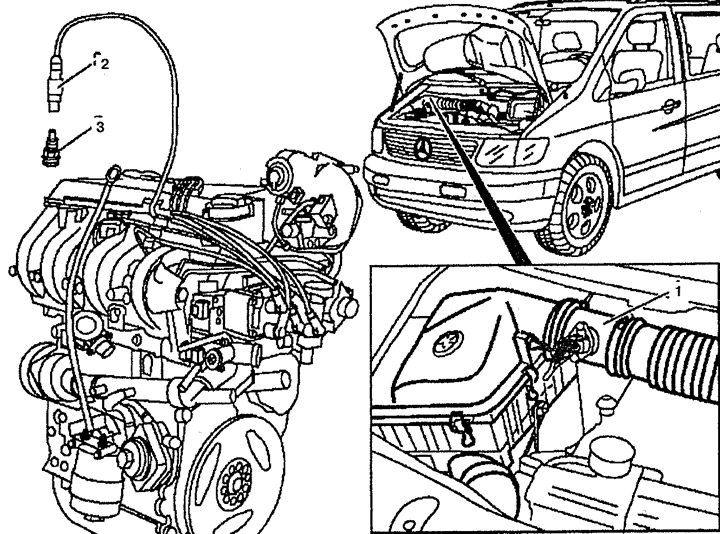 2
3
1