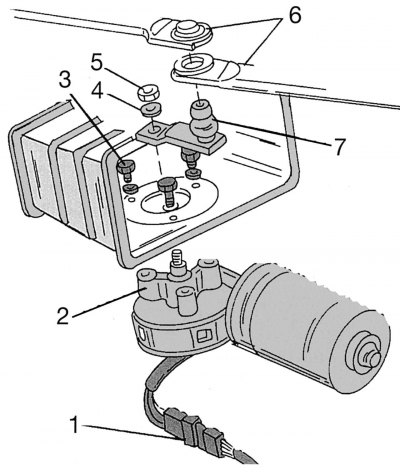 6
5
3
4
7
2
1