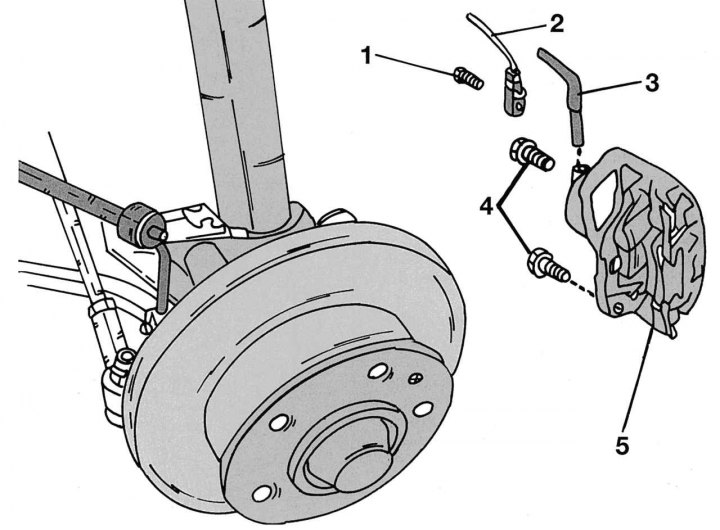 1
2
3
4
5