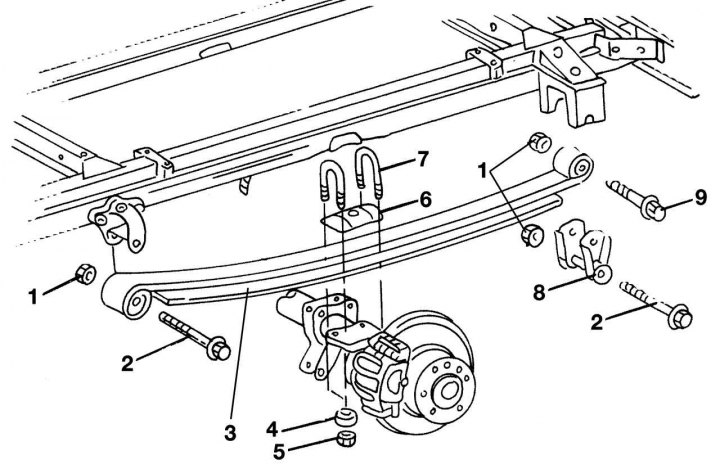 7
1
6
9
1
8
2
2
3
4
5