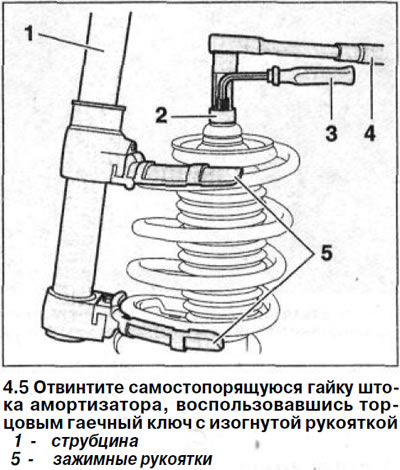 1

2

3

4

5

4.5 Отвинтите самостопорящуюся гайку штока амортизатора, воспользовавшись торцовым гаечный ключ с изогнутой рукояткой
1 - струбцина
5 - зажимные рукоятки