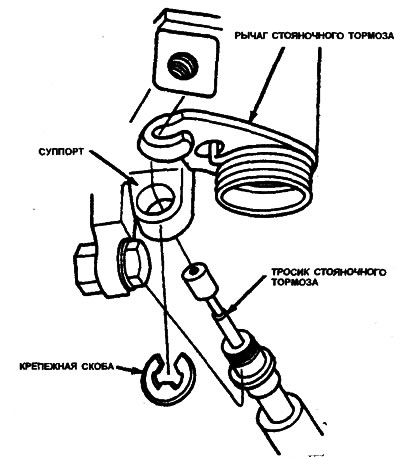 РЫЧАГ СТОЯНОЧНОГО ТОРМОЗА

СУППОРТ

ТРОСИК СТОЯНОЧНОГО ТОРМОЗА

КРЕПЕЖНАЯ СКОБА