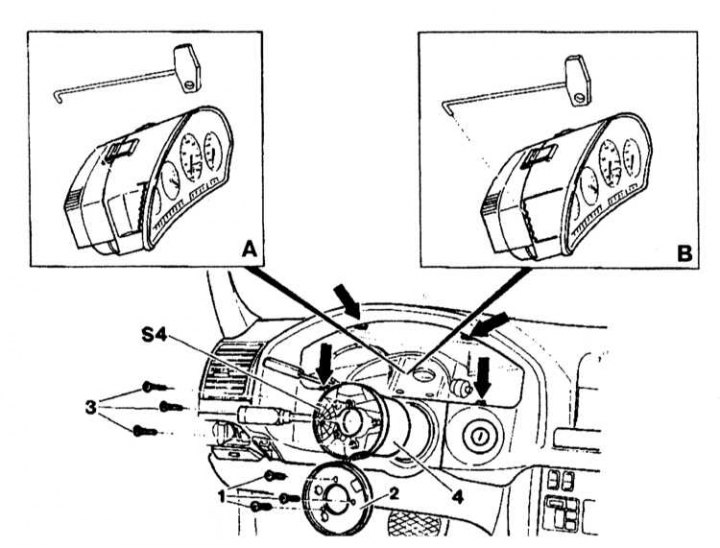 A
B
S4
3
1
2
4